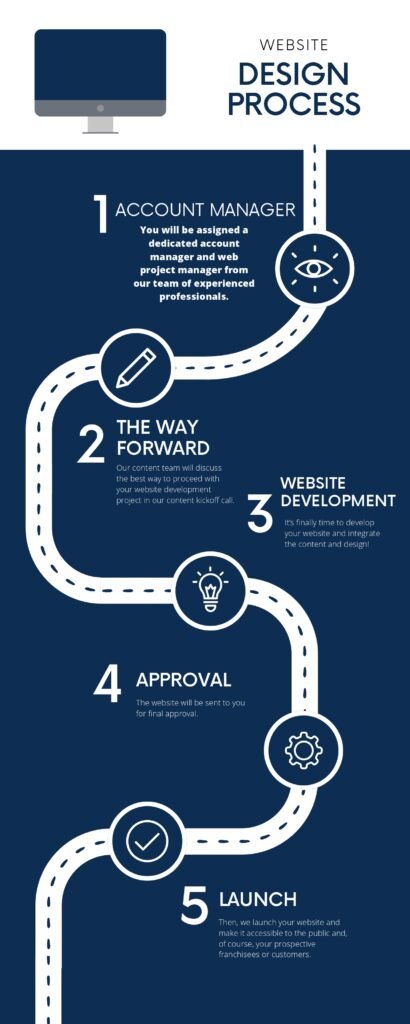 WEBSITE
DESIGN PROCESS

1 ACCOUNT MANAGER
You will be assigned a dedicated account manager and web project manager from our team of experienced professionals.

2 THE WAY FORWARD
Our content team will discuss the best way to proceed with your website development project in our content kickoff call.

3 WEBSITE DEVELOPMENT
It's finally time to develop your website and integrate the content and design!

4 APPROVAL
The website will be sent to you for final approval.

5 LAUNCH
Then, we launch your website and make it accessible to the public and, of course, your prospective franchisees or customers.